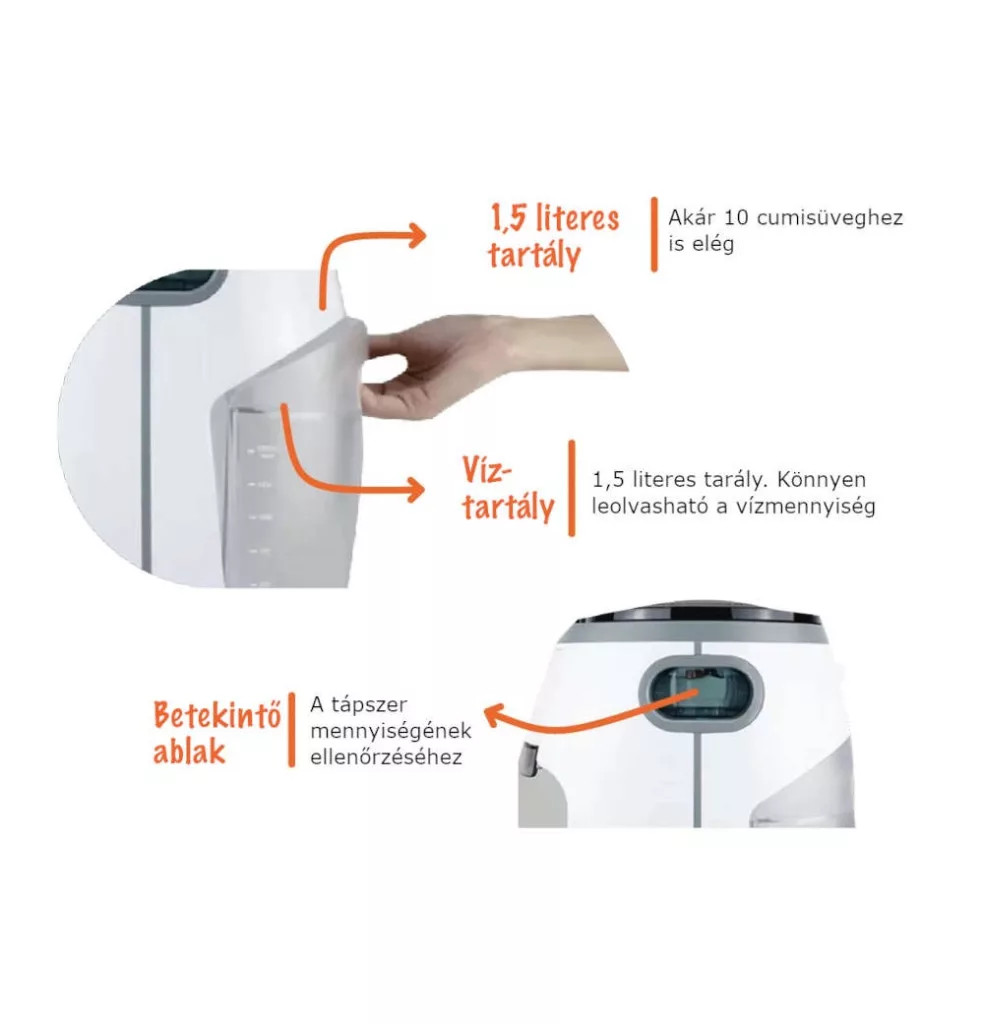 1,5 literes tartály

Akár 10 cumisüveghez is elég

Víz-tartály

1,5 literes tarály. Könnyen leolvasható a vízmennyiség

Betekintő ablak

A tápszer mennyiségének ellenőrzéséhez